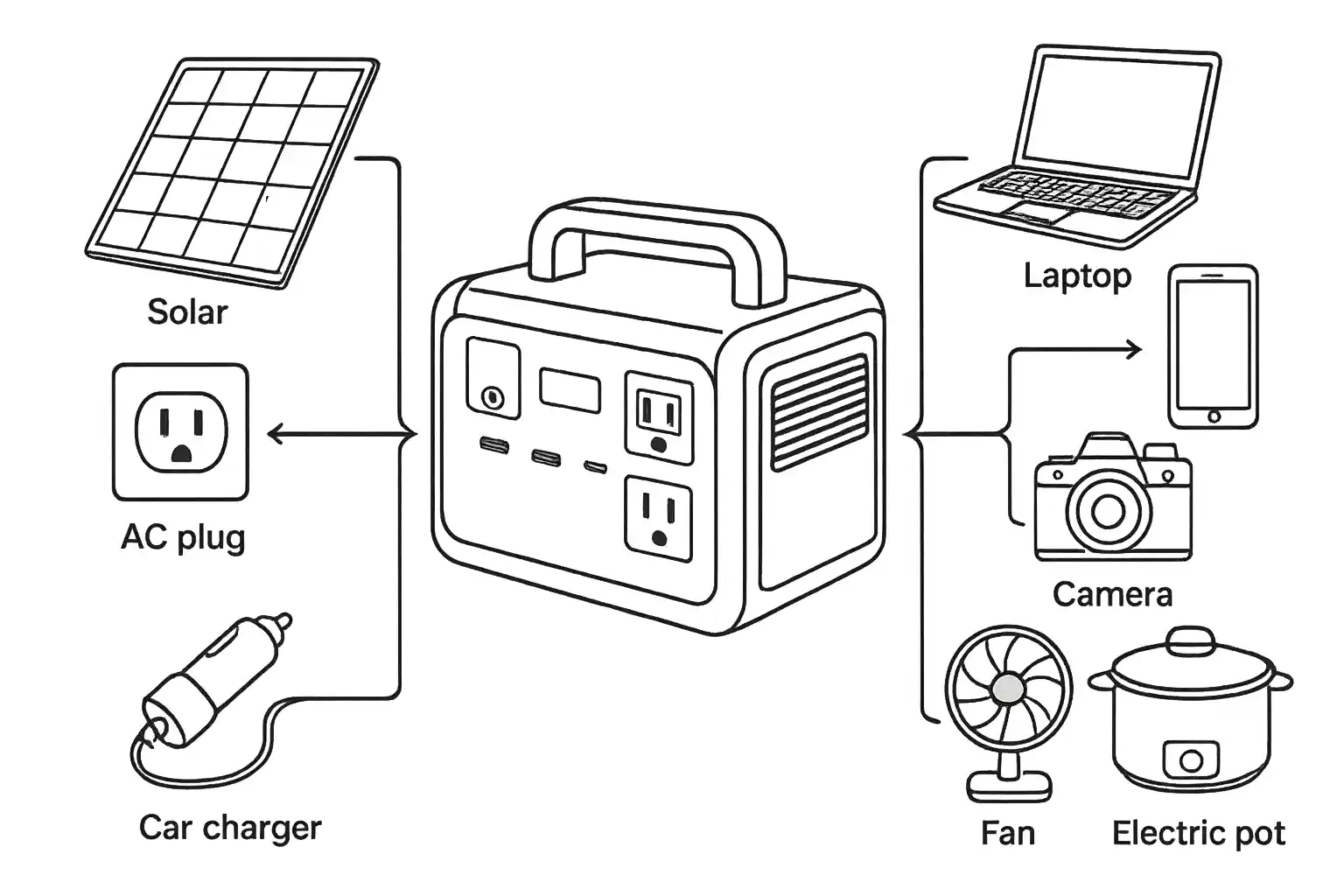 Solar

AC plug

Car charger

Laptop

Camera

Fan

Electric pot